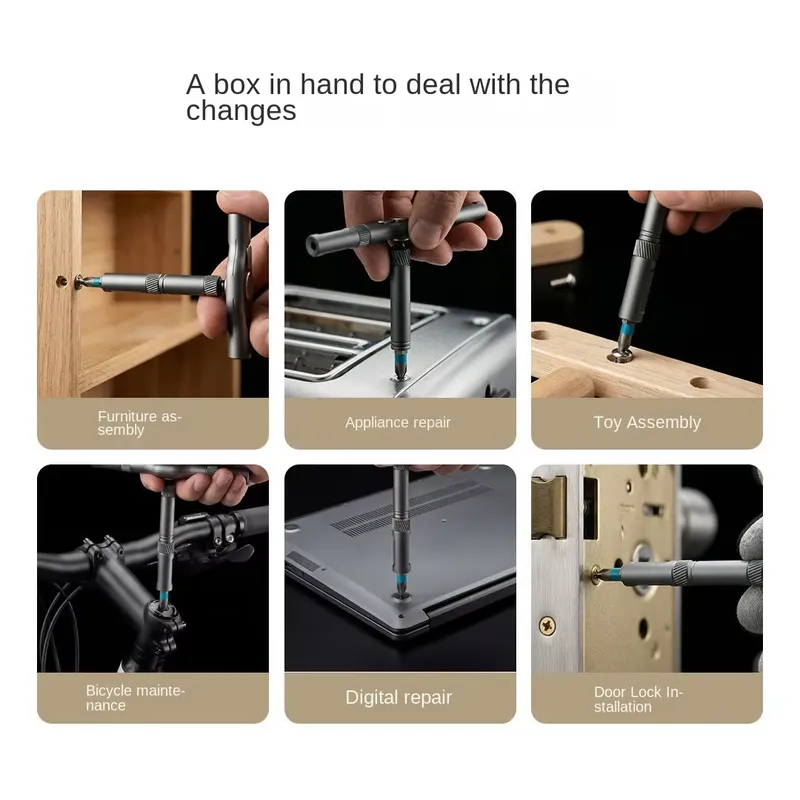 A box in hand to deal with the changes

Furniture assembly

Appliance repair

Toy Assembly

Bicycle maintenance

Digital repair

Door Lock Installation